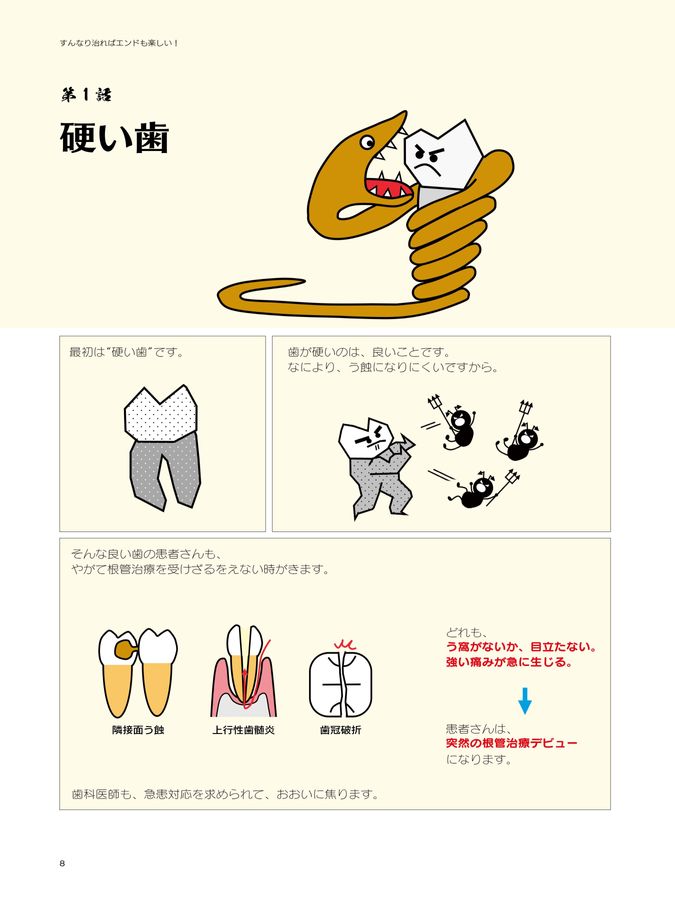 すんなり治ればエンドも楽しい！

第１話

硬い歯

最初は"硬い歯"です。

歯が硬いのは、良いことです。
なにより、う蝕になりにくいですから。

そんな良い歯の患者さんも、
やがて根管治療を受けざるをえない時がきます。

隣接面う蝕

上行性歯髄炎

歯冠破折

どれも、
う窩がないか、目立たない。
強い痛みが急に生じる。

患者さんは、
突然の根管治療デビュー
になります。

歯科医師も、急患対応を求められて、おおいに焦ります。

8